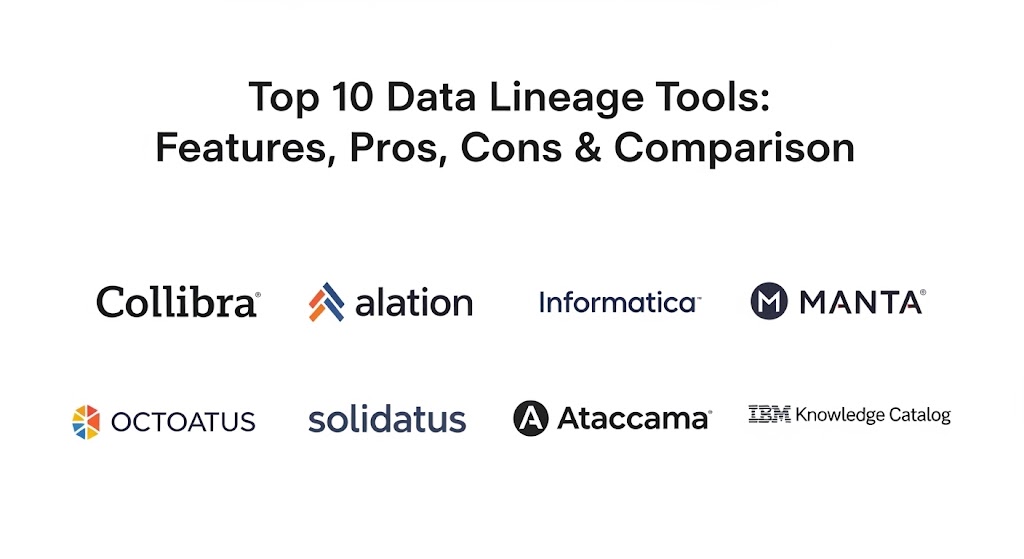 Top 10 Data Lineage Tools:
Features, Pros, Cons & Comparison

Collibra® alation Informatica™ MANTA®

OCTOATUS solidatus Ataccama® IBM Knowledge Catalog